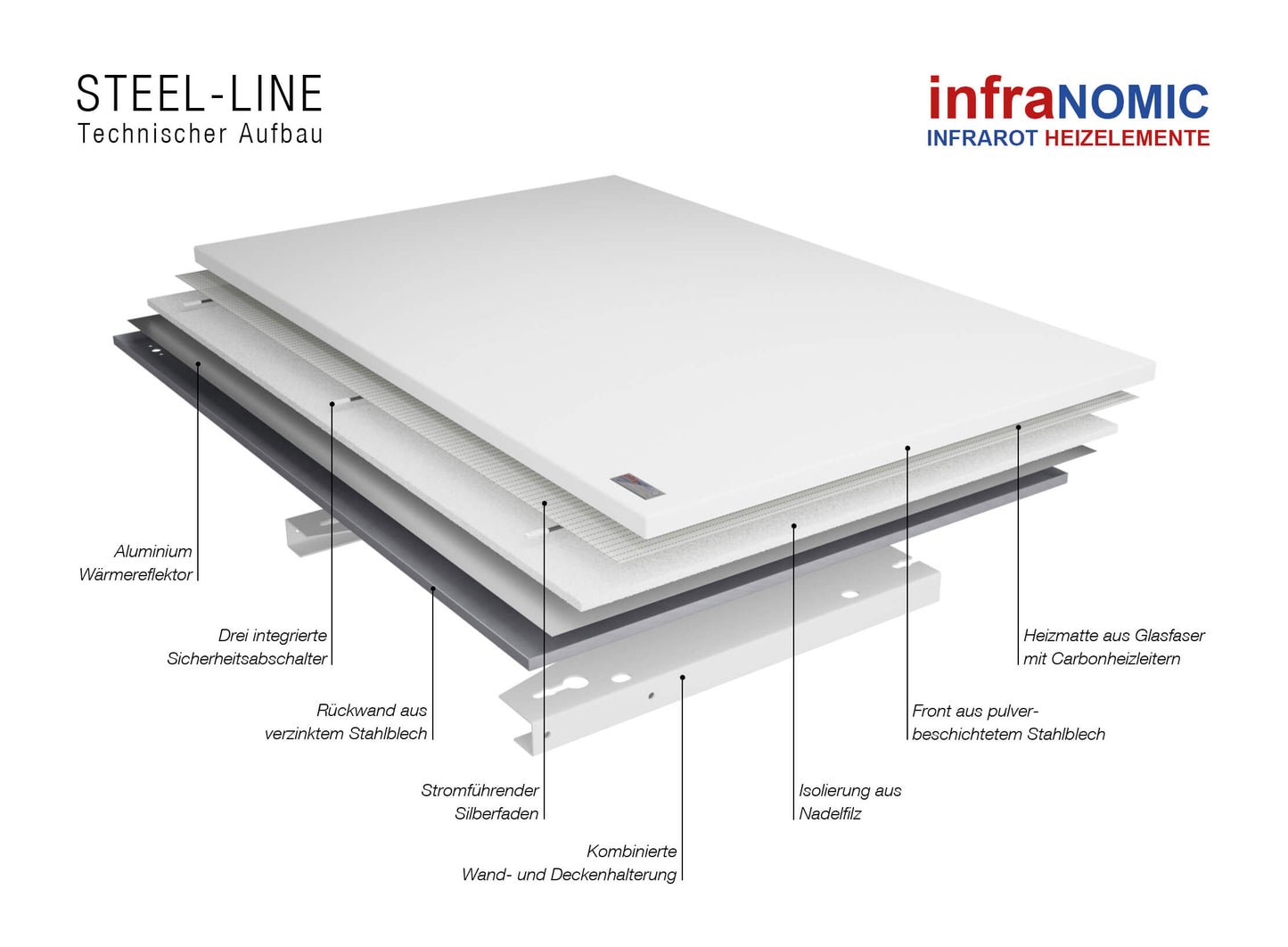 STEEL-LINE
Technischer Aufbau

infraNOMIC
INFRAROT HEIZELEMENTE

Aluminium Wärmereflektor

Drei integrierte Sicherheitsabschalter

Rückwand aus verzinktem Stahlblech

Stromführender Silberfaden

Kombinierte Wand- und Deckenhalterung

Isolierung aus Nadelfilz

Front aus pulverbeschichtetem Stahlblech

Heizmatte aus Glasfaser mit Carbonheizleitern